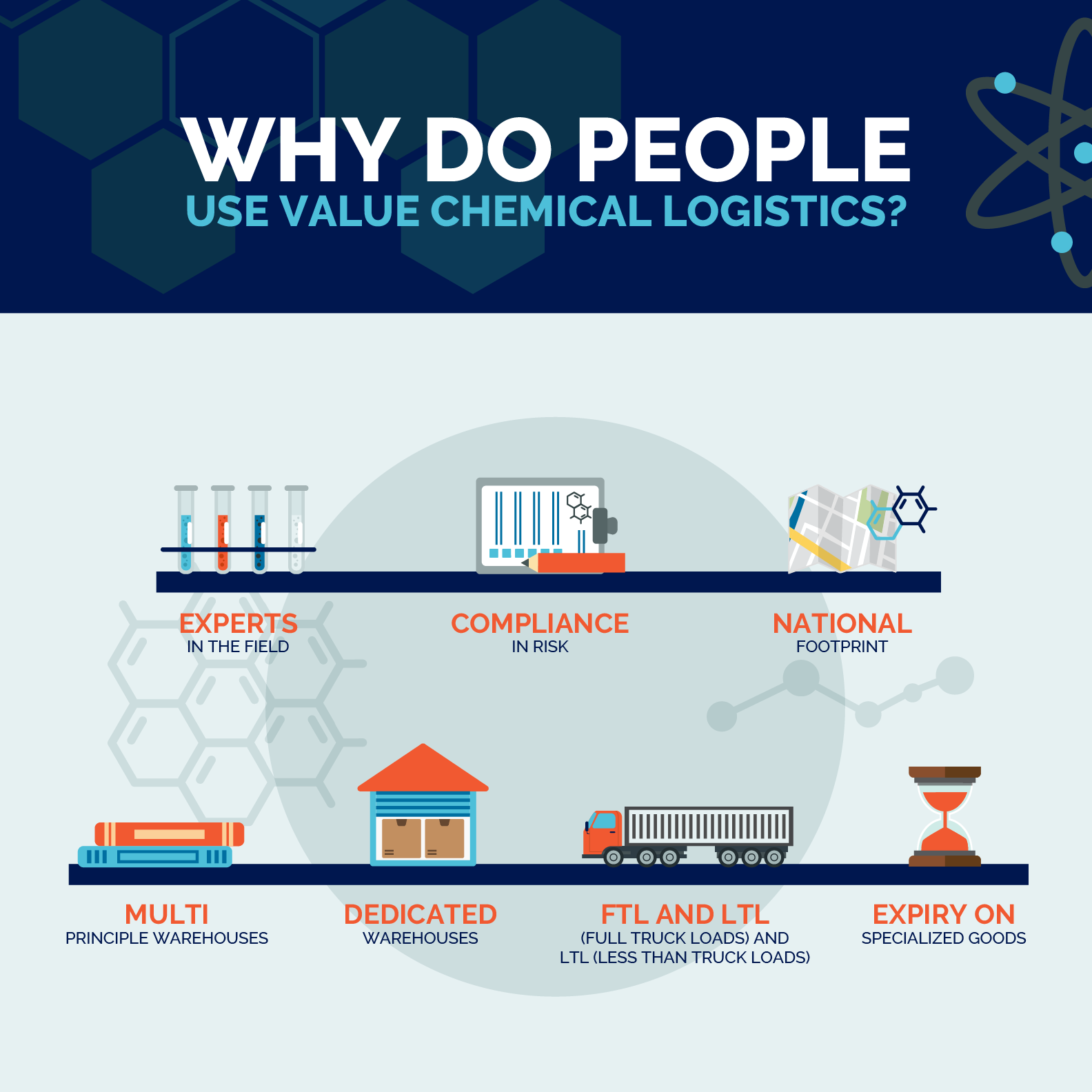 WHY DO PEOPLE
USE VALUE CHEMICAL LOGISTICS?

EXPERTS
IN THE FIELD

COMPLIANCE
IN RISK

NATIONAL
FOOTPRINT

MULTI
PRINCIPLE WAREHOUSES

DEDICATED
WAREHOUSES

FTL AND LTL
(FULL TRUCK LOADS) AND LTL (LESS THAN TRUCK LOADS)

EXPIRY ON
SPECIALIZED GOODS